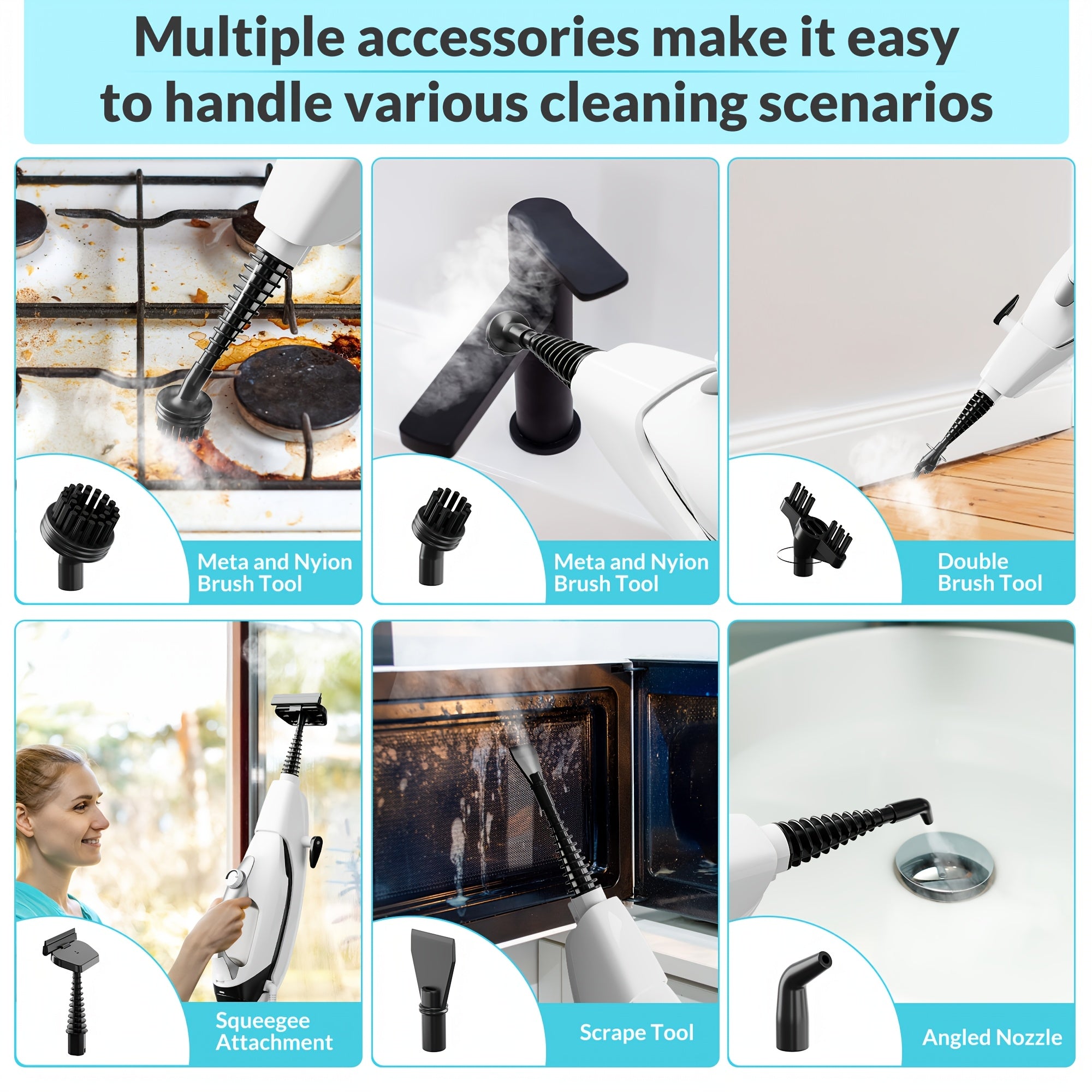 Multiple accessories make it easy to handle various cleaning scenarios

Meta and Nyion Brush Tool

Meta and Nyion Brush Tool

Double Brush Tool

Squeegee Attachment

Scrape Tool

Angled Nozzle